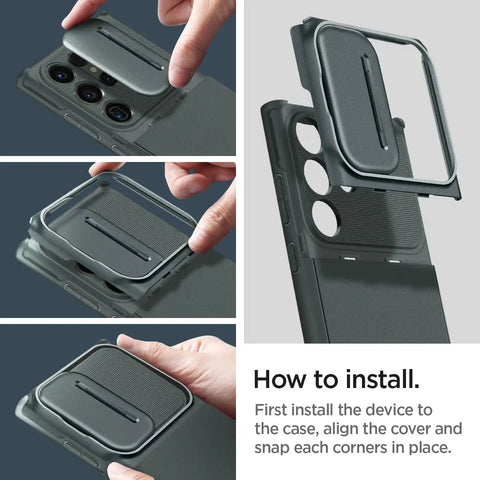 How to install.

First install the device to the case, align the cover and snap each corners in place.